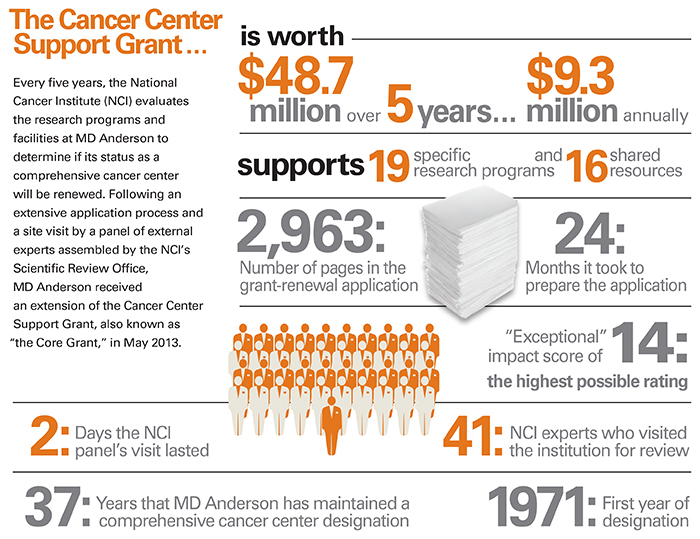 The Cancer Center Support Grant…

Every five years, the National Cancer Institute (NCI) evaluates the research programs and facilities at MD Anderson to determine if its status as a comprehensive cancer center will be renewed. Following an extensive application process and a site visit by a panel of external experts assembled by the NCI's Scientific Review Office, MD Anderson received an extension of the Cancer Center Support Grant, also known as "the Core Grant," in May 2013.

is worth

$48.7 million over 5 years… $9.3 million annually

supports 19 specific research programs and 16 shared resources

2,963: Number of pages in the grant-renewal application

24: Months it took to prepare the application

"Exceptional" impact score of 14: the highest possible rating

2: Days the NCI panel's visit lasted

41: NCI experts who visited the institution for review

37: Years that MD Anderson has maintained a comprehensive cancer center designation

1971: First year of designation